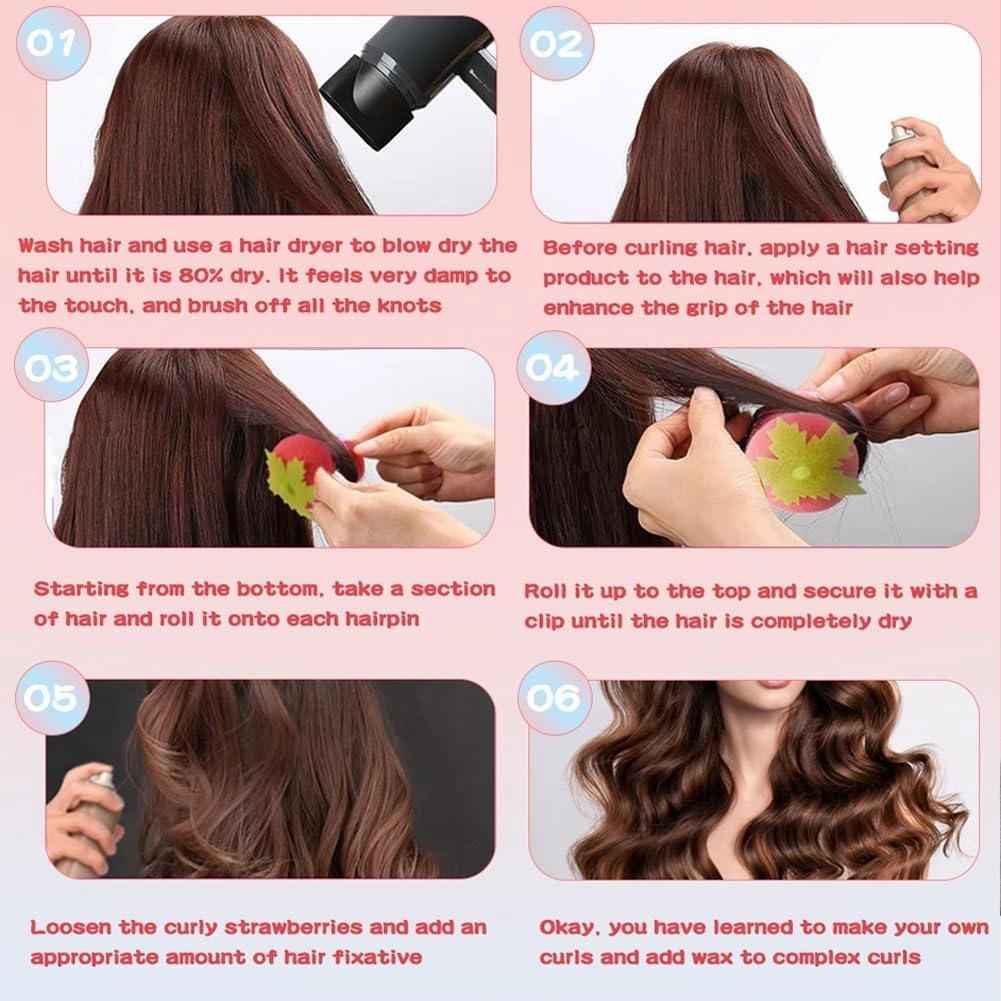 01

Wash hair and use a hair dryer to blow dry the hair until it is 80% dry. It feels very damp to the touch, and brush off all the knots

02

Before curling hair, apply a hair setting product to the hair, which will also help enhance the grip of the hair

03

Starting from the bottom, take a section of hair and roll it onto each hairpin

04

Roll it up to the top and secure it with a clip until the hair is completely dry

05

Loosen the curly strawberries and add an appropriate amount of hair fixative

06

Okay, you have learned to make your own curls and add wax to complex curls