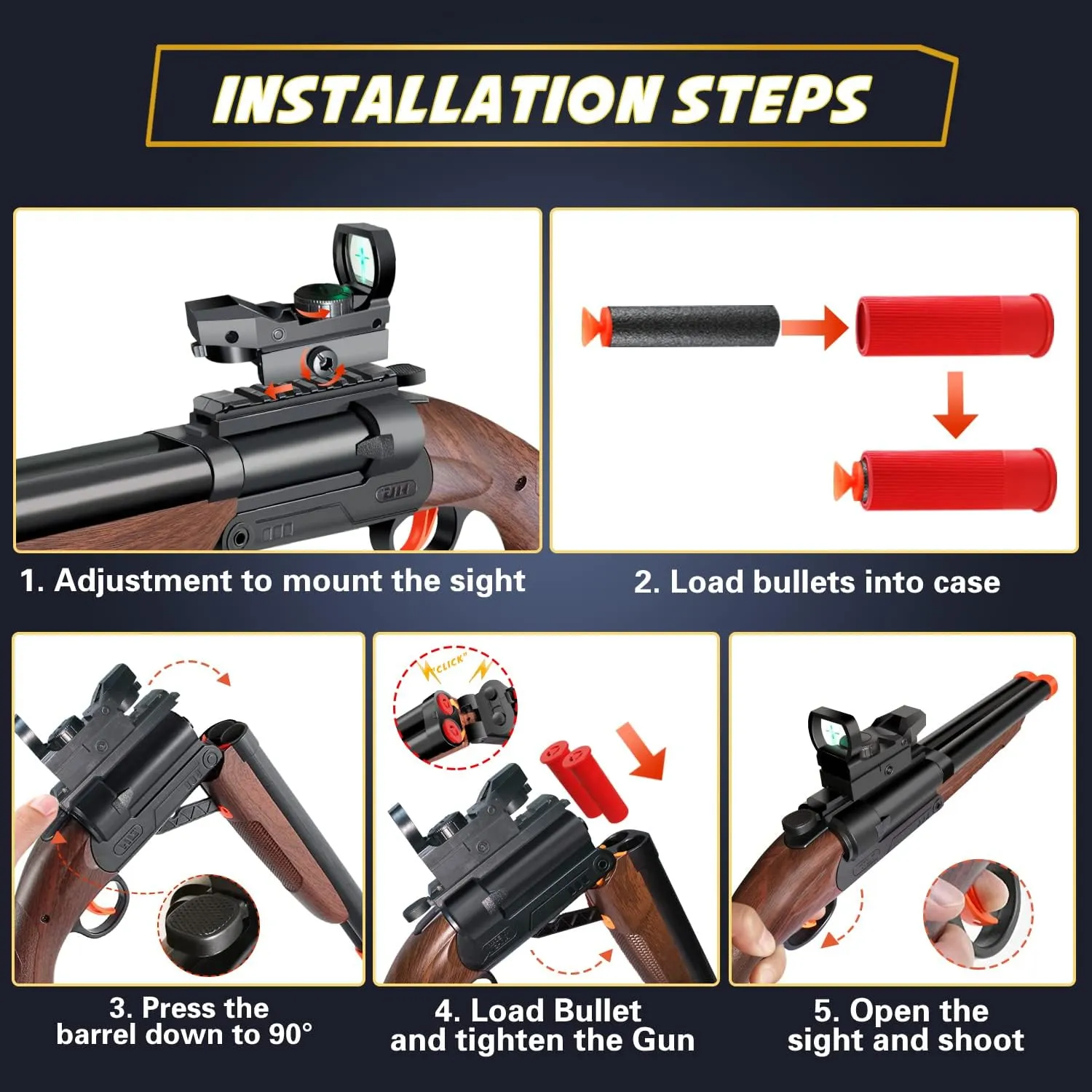 INSTALLATION STEPS

1. Adjustment to mount the sight

2. Load bullets into case

"CLICK"

3. Press the barrel down to 90°

4. Load Bullet and tighten the Gun

5. Open the sight and shoot